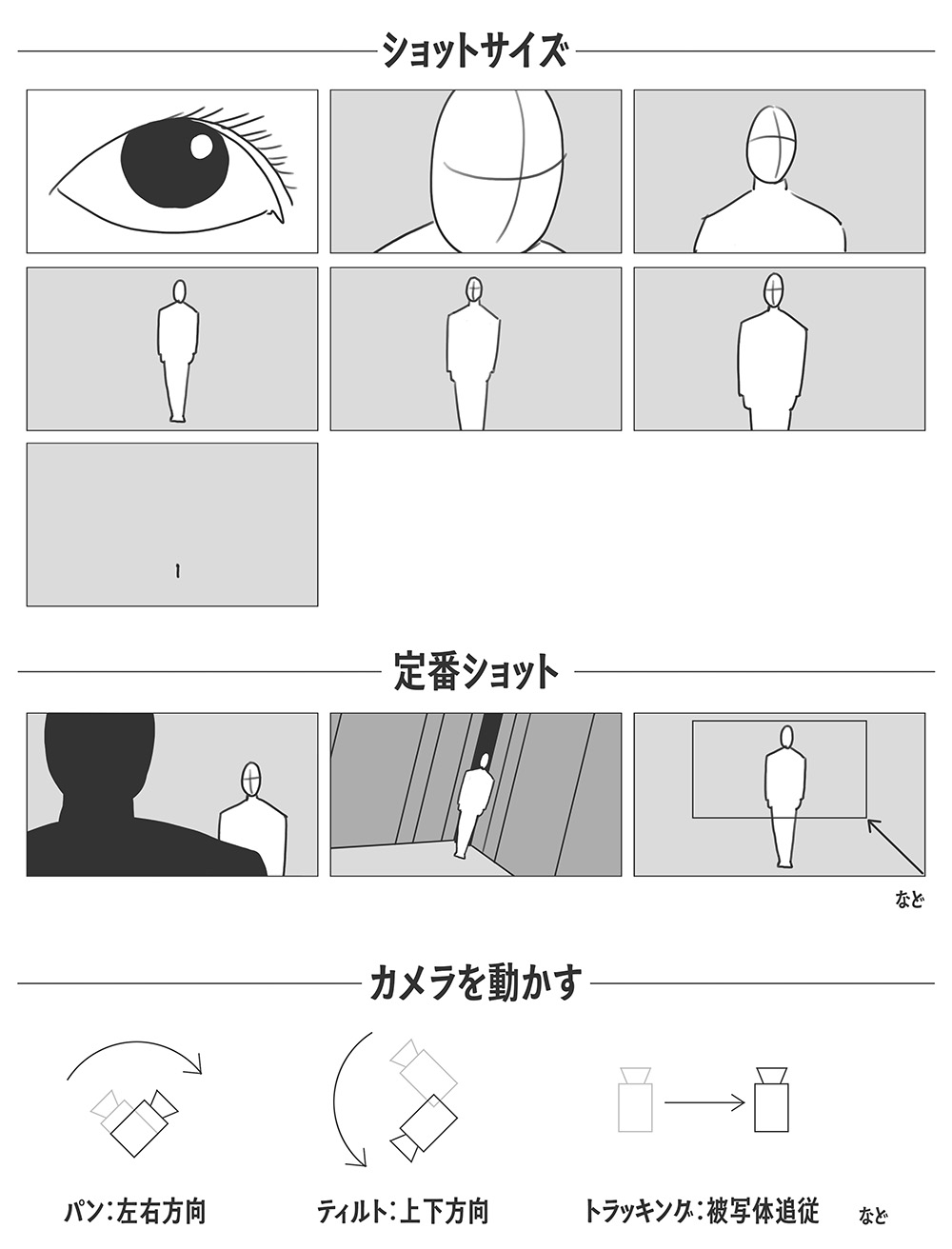 ショットサイズ

定番ショット

など

カメラを動かす

パン：左右方向

ティルト：上下方向

トラッキング：被写体追従

など